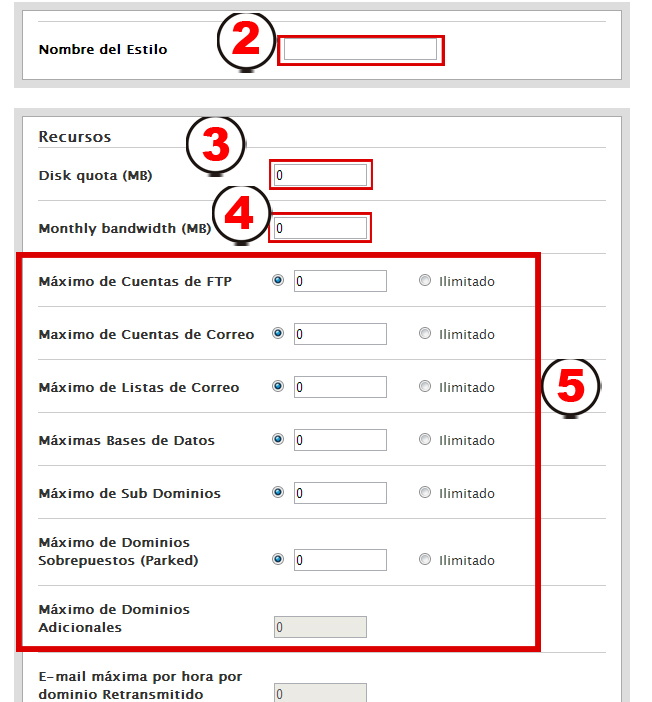 Nombre del Estilo

2

Recursos

3

Disk quota (MB) 0

4

Monthly bandwidth (MB) 0

Máximo de Cuentas de FTP 0 Ilimitado

Maximo de Cuentas de Correo 0 Ilimitado

Máximo de Listas de Correo 0 Ilimitado

5

Máximas Bases de Datos 0 Ilimitado

Máximo de Sub Dominios 0 Ilimitado

Máximo de Dominios Sobrepuestos (Parked) 0 Ilimitado

Máximo de Dominios Adicionales 0

E-mail máxima por hora por dominio Retransmitido 0